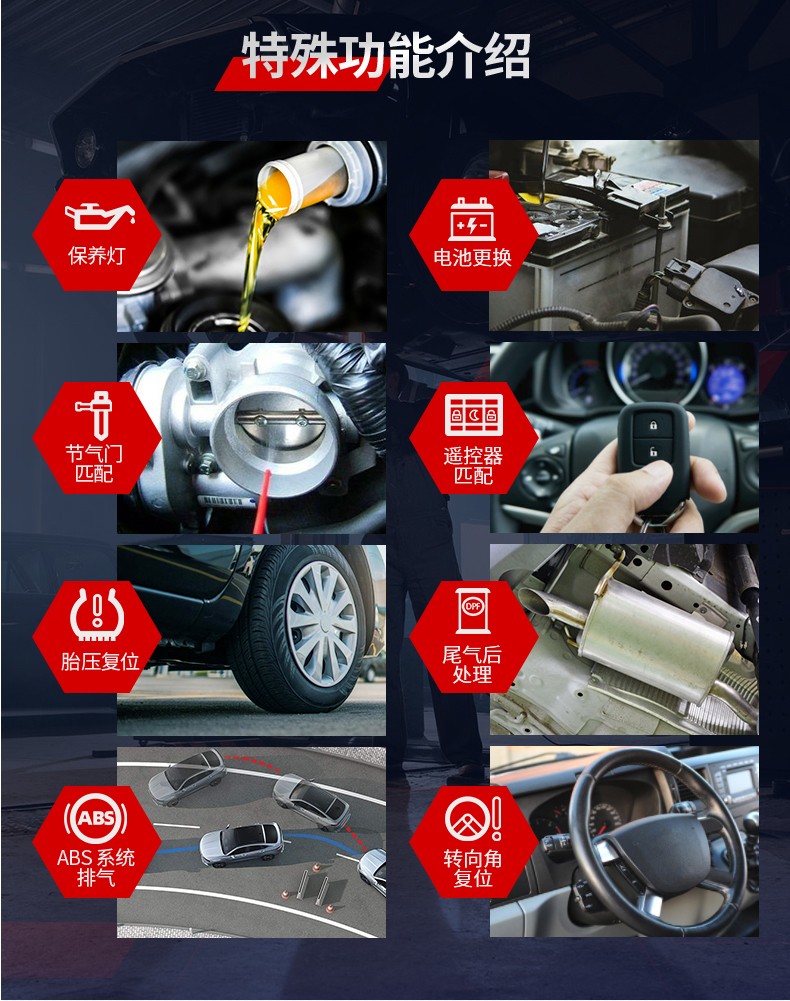 特殊功能介绍

保养灯

电池更换

节气门匹配

遥控器匹配

胎压复位

DPF

尾气后处理

ABS

ABS 系统排气

转向角复位